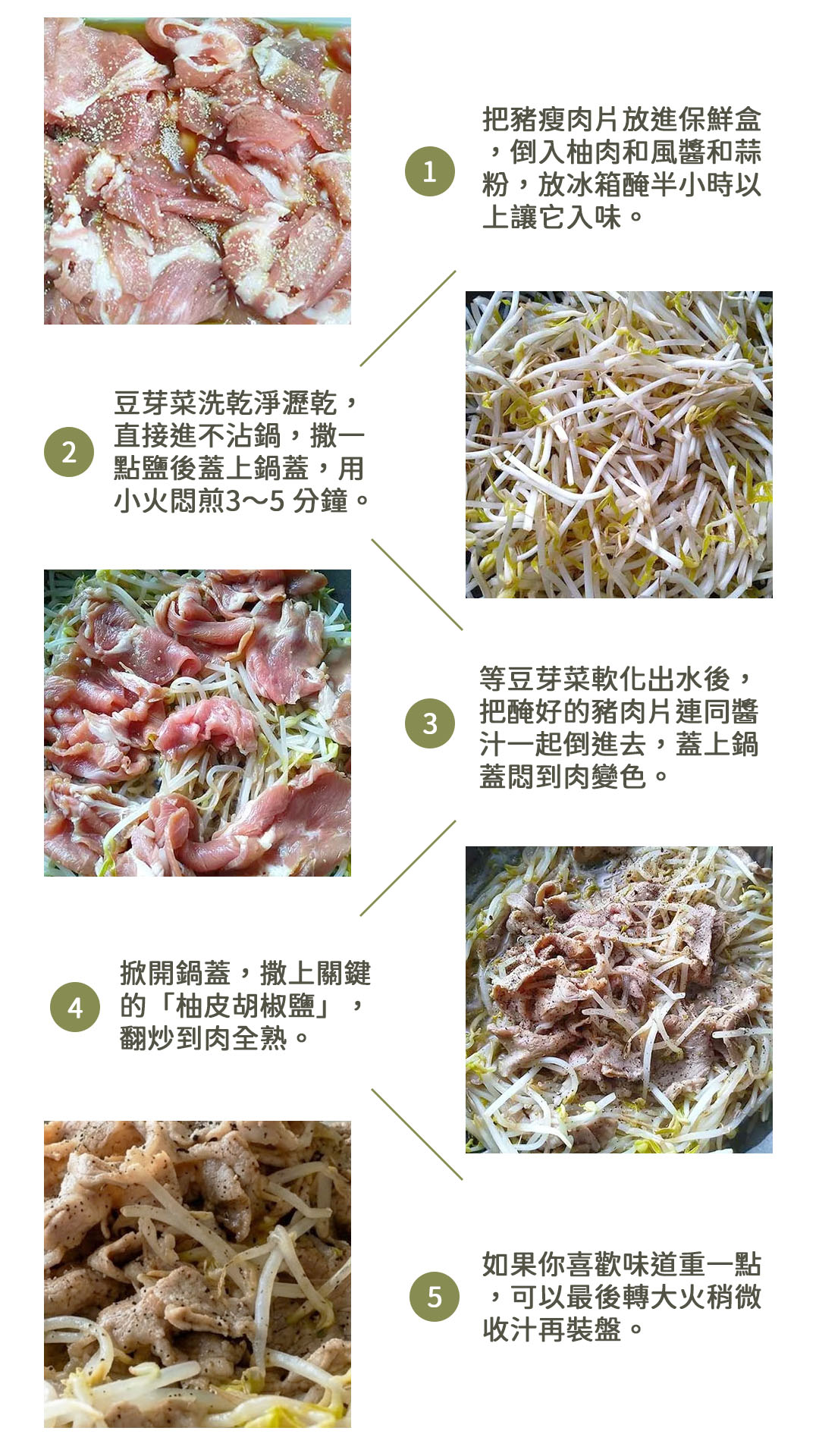 1
把豬瘦肉片放進保鮮盒，倒入柚肉和風醬和蒜粉，放冰箱醃半小時以上讓它入味。

2
豆芽菜洗乾淨瀝乾，直接進不沾鍋，撒一點鹽後蓋上鍋蓋，用小火悶煎3～5 分鐘。

3
等豆芽菜軟化出水後，把醃好的豬肉片連同醬汁一起倒進去，蓋上鍋蓋悶到肉變色。

4
掀開鍋蓋，撒上關鍵的「柚皮胡椒鹽」，翻炒到肉全熟。

5
如果你喜歡味道重一點，可以最後轉大火稍微收汁再裝盤。