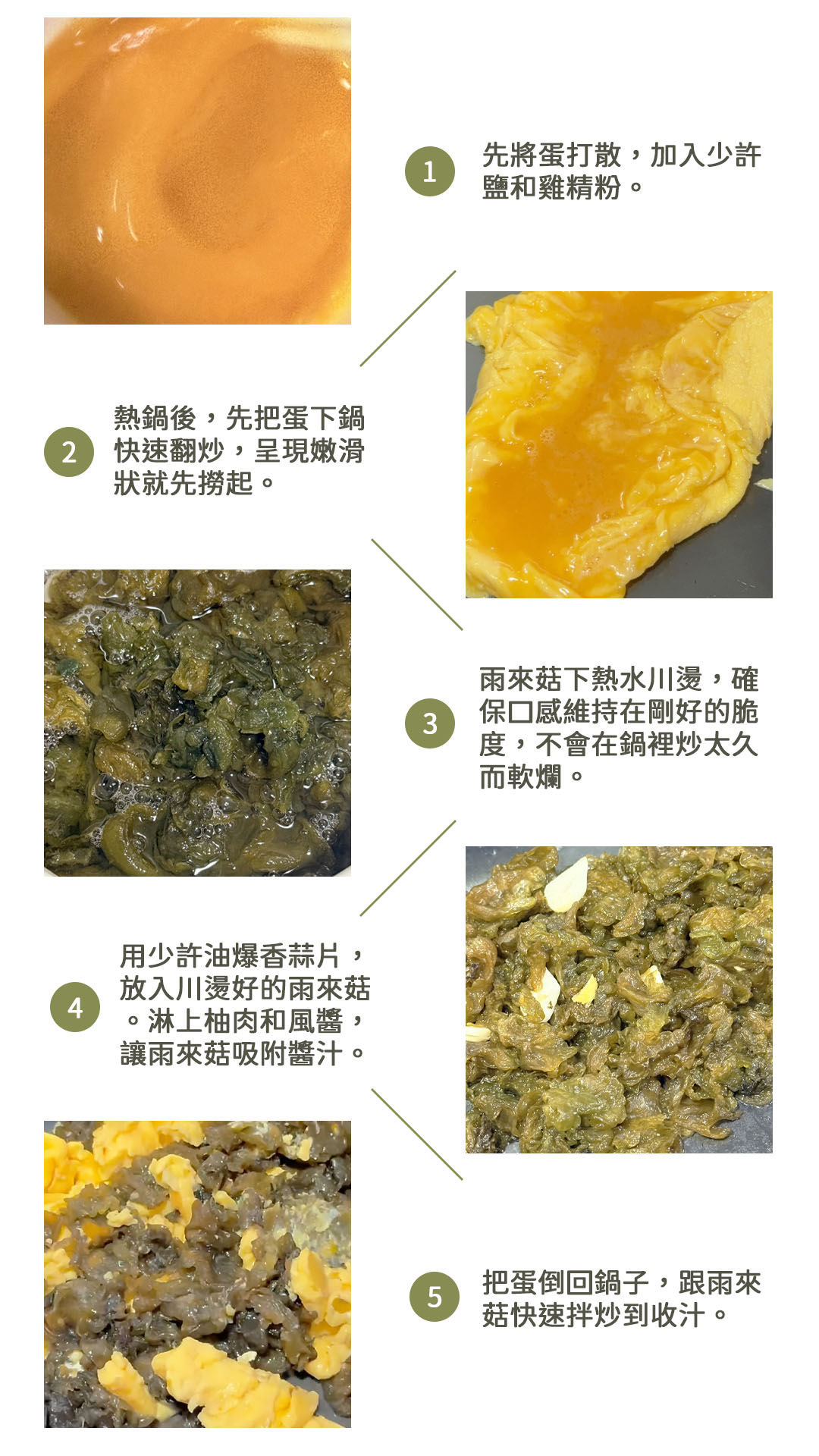 1
先將蛋打散，加入少許鹽和雞精粉。

2
熱鍋後，先把蛋下鍋快速翻炒，呈現嫩滑狀就先撈起。

3
雨來菇下熱水川燙，確保口感維持在剛好的脆度，不會在鍋裡炒太久而軟爛。

4
用少許油爆香蒜片，放入川燙好的雨來菇。淋上柚肉和風醬，讓雨來菇吸附醬汁。

5
把蛋倒回鍋子，跟雨來菇快速拌炒到收汁。