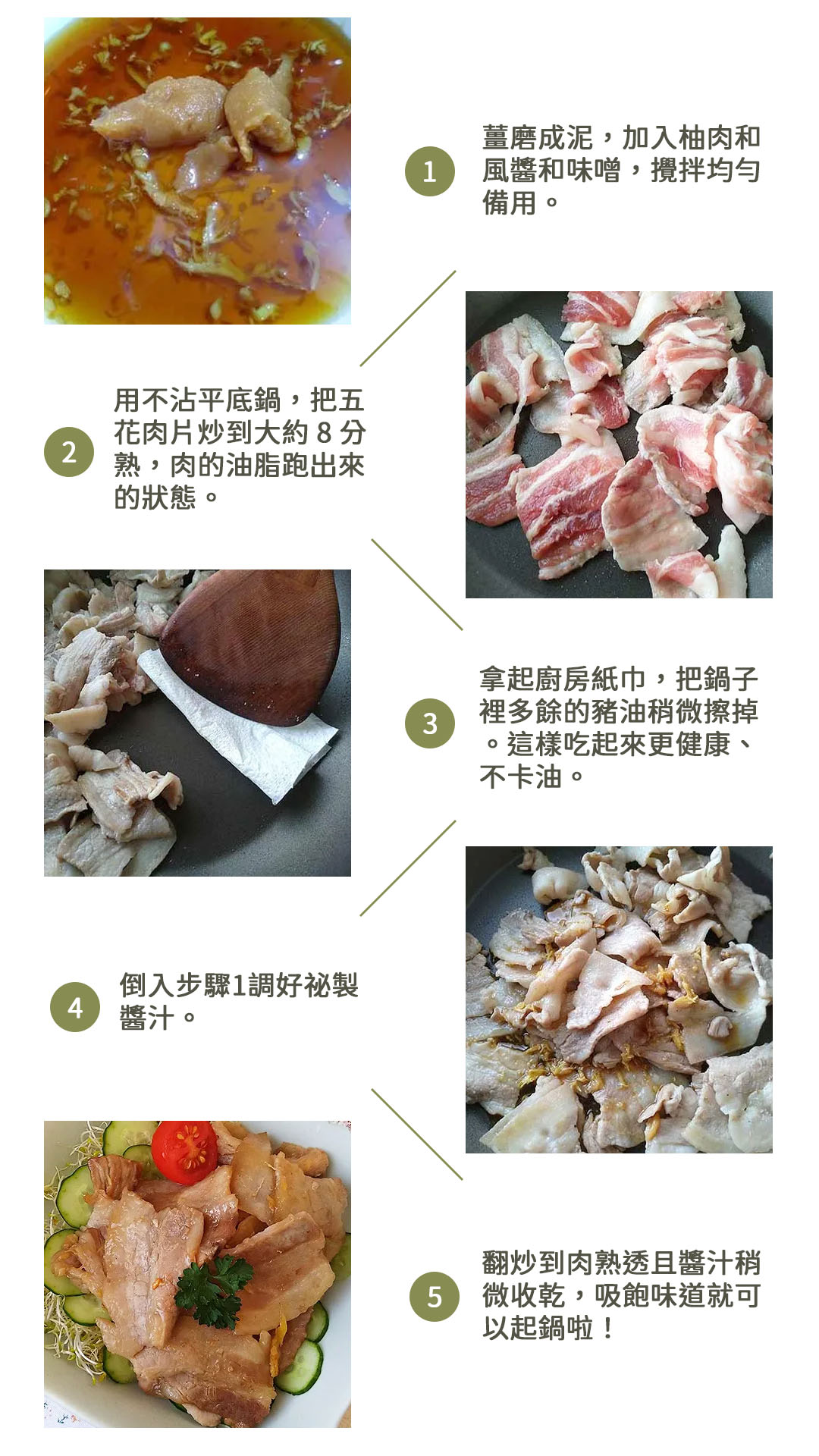 1
薑磨成泥，加入柚肉和風醬和味噌，攪拌均勻備用。

2
用不沾平底鍋，把五花肉片炒到大約 8 分熟，肉的油脂跑出來的狀態。

3
拿起廚房紙巾，把鍋子裡多餘的豬油稍微擦掉。這樣吃起來更健康、不卡油。

4
倒入步驟1調好祕製醬汁。

5
翻炒到肉熟透且醬汁稍微收乾，吸飽味道就可以起鍋啦！