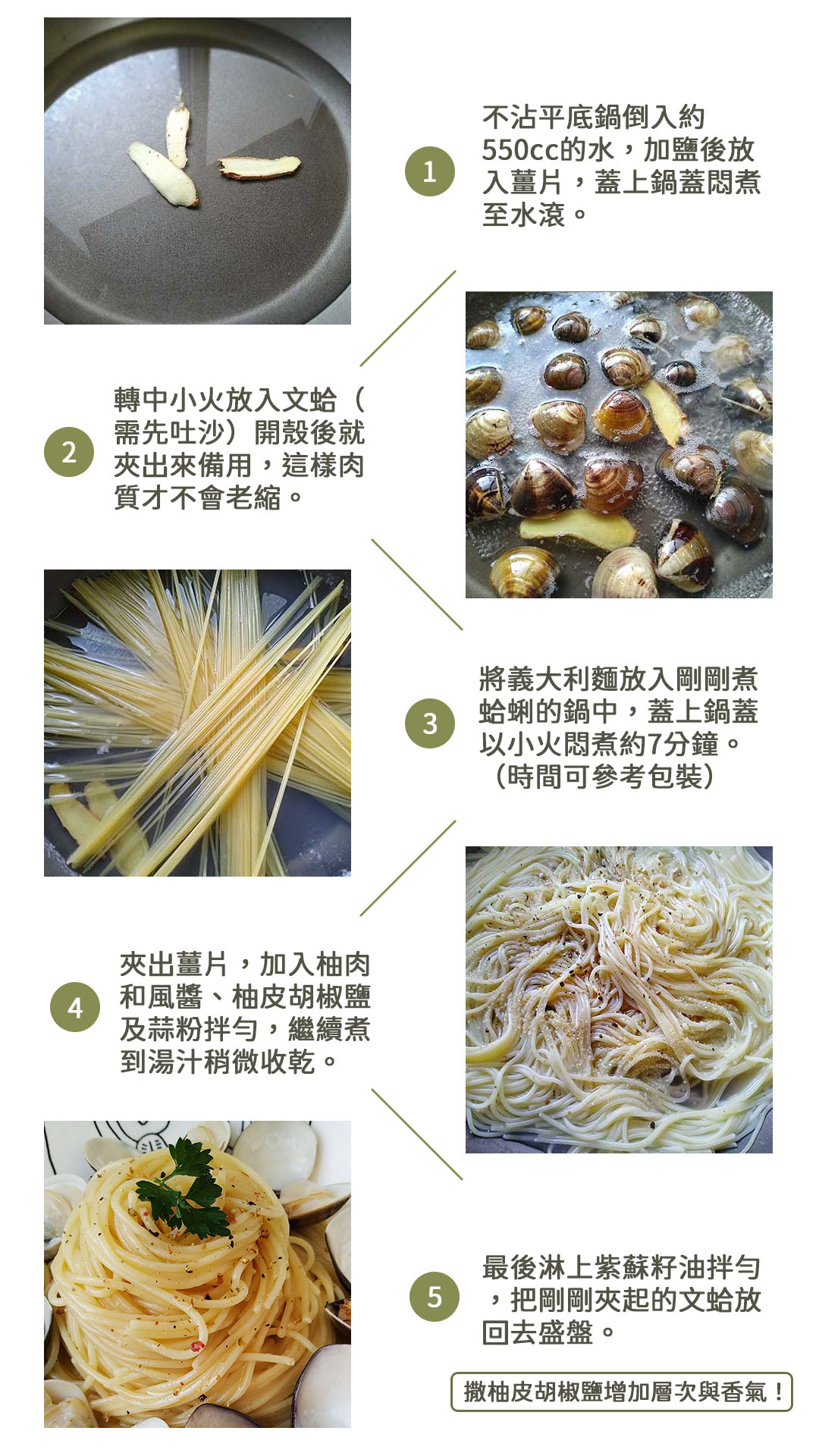 1

不沾平底鍋倒入約550cc的水，加鹽後放入薑片，蓋上鍋蓋悶煮至水滾。

2

轉中小火放入文蛤（需先吐沙）開殼後就夾出來備用，這樣肉質才不會老縮。

3

將義大利麵放入剛剛煮蛤蜊的鍋中，蓋上鍋蓋以小火悶煮約7分鐘。（時間可參考包裝）

4

夾出薑片，加入柚肉和風醬、柚皮胡椒鹽及蒜粉拌勻，繼續煮到湯汁稍微收乾。

5

最後淋上紫蘇籽油拌勻，把剛剛夾起的文蛤放回去盛盤。

撒柚皮胡椒鹽增加層次與香氣！