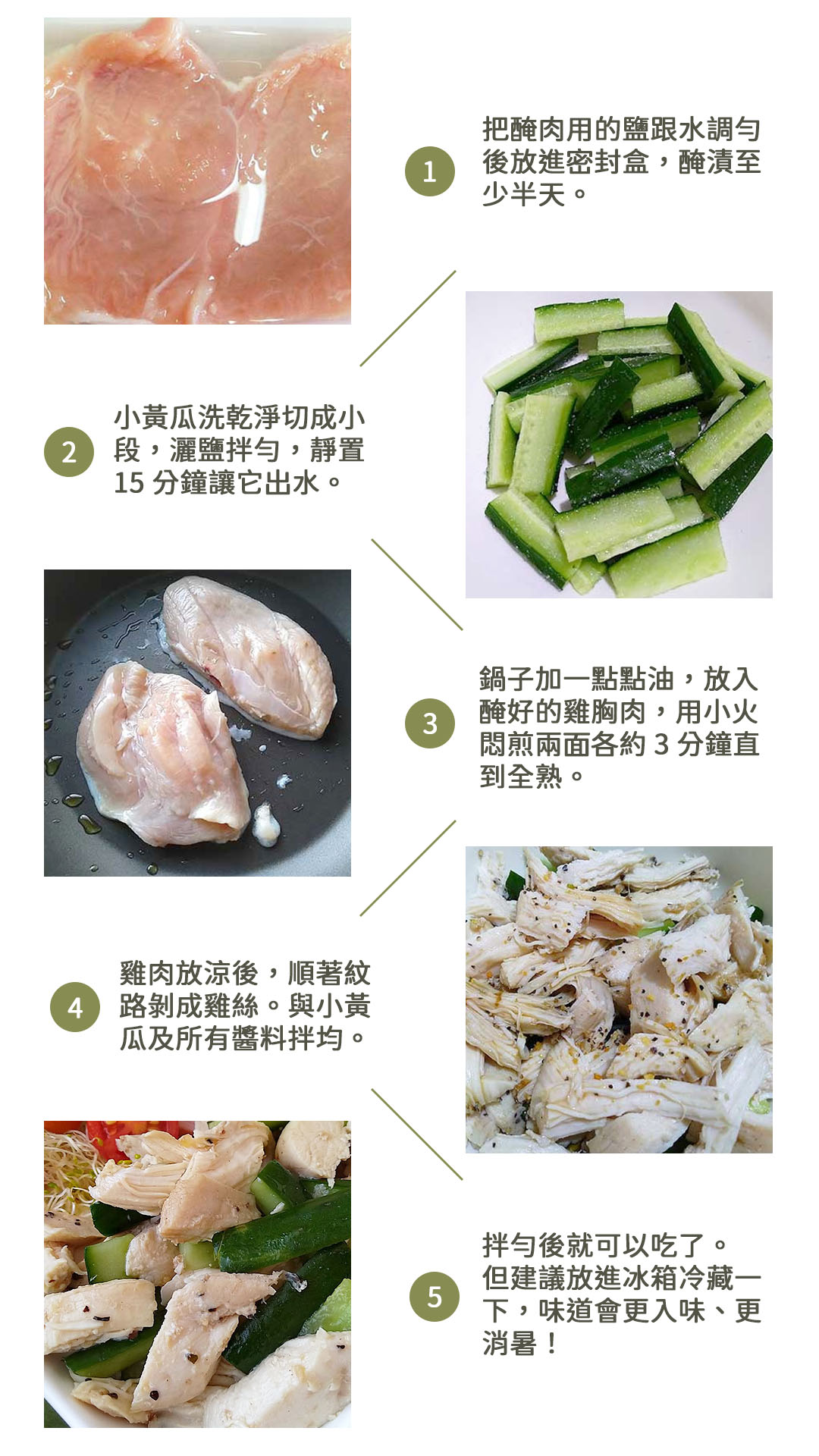 1
把醃肉用的鹽跟水調勻後放進密封盒，醃漬至少半天。

2
小黃瓜洗乾淨切成小段，灑鹽拌勻，靜置 15 分鐘讓它出水。

3
鍋子加一點點油，放入醃好的雞胸肉，用小火悶煎兩面各約 3 分鐘直到全熟。

4
雞肉放涼後，順著紋路剝成雞絲。與小黃瓜及所有醬料拌均。

5
拌勻後就可以吃了。但建議放進冰箱冷藏一下，味道會更入味、更消暑！